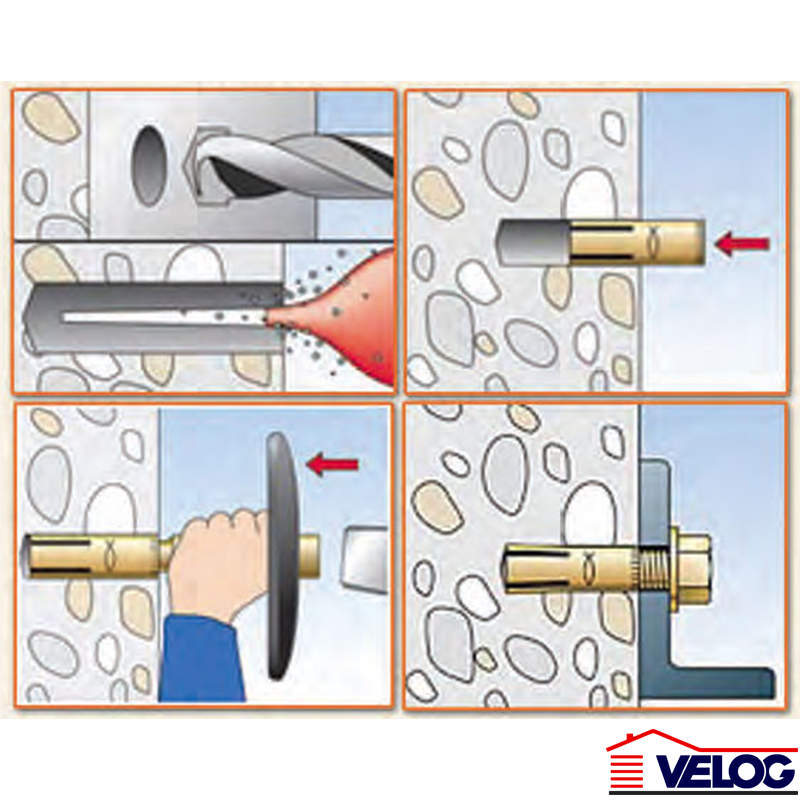 VELOG